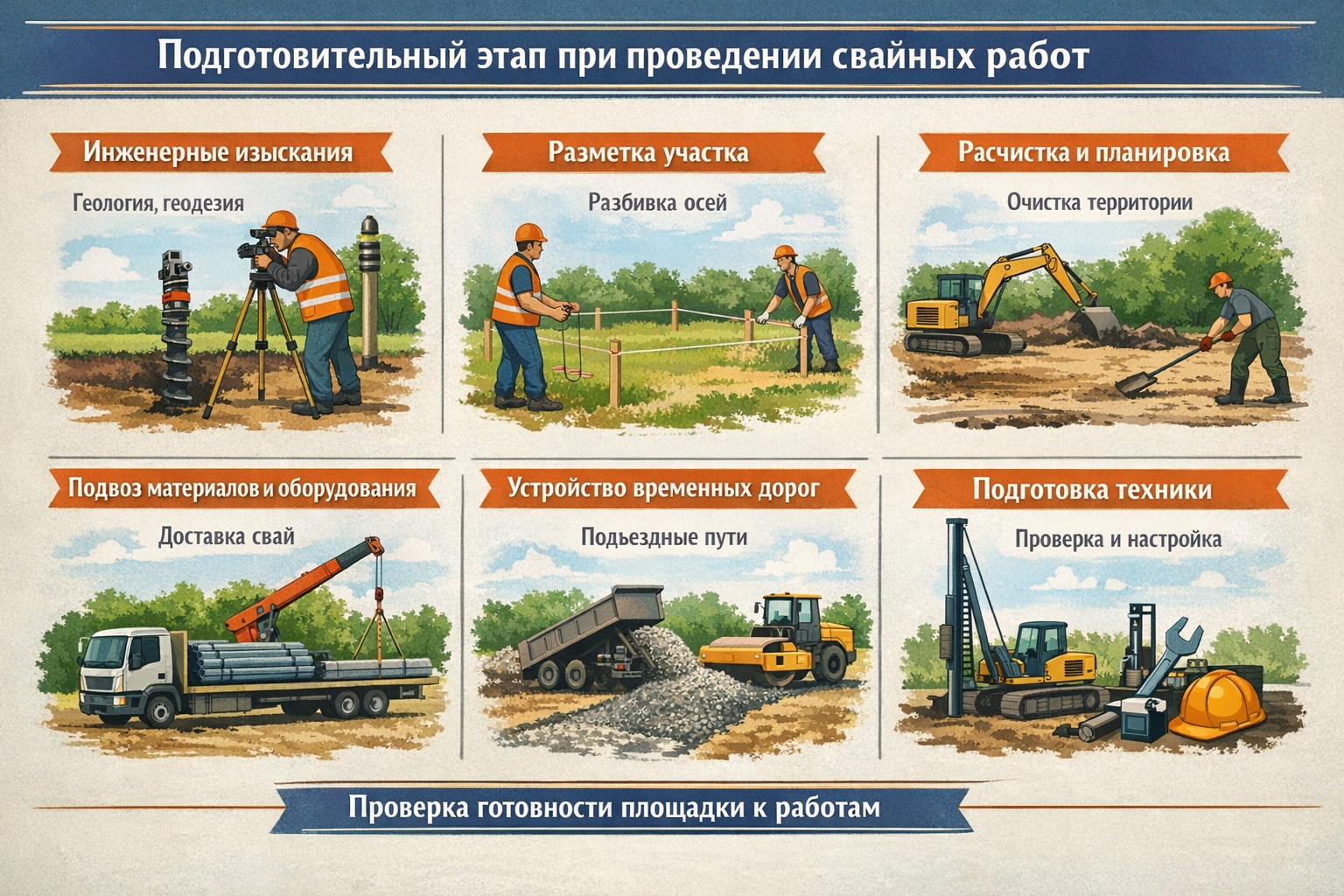 Подготовительный этап при проведении свайных работ

Инженерные изыскания

Геология, геодезия

Разметка участка

Разбивка осей

Расчистка и планировка

Очистка территории

Подвоз материалов и оборудования

Доставка свай

Устройство временных дорог

Подъездные пути

Подготовка техники

Проверка и настройка

Проверка готовности площадки к работам